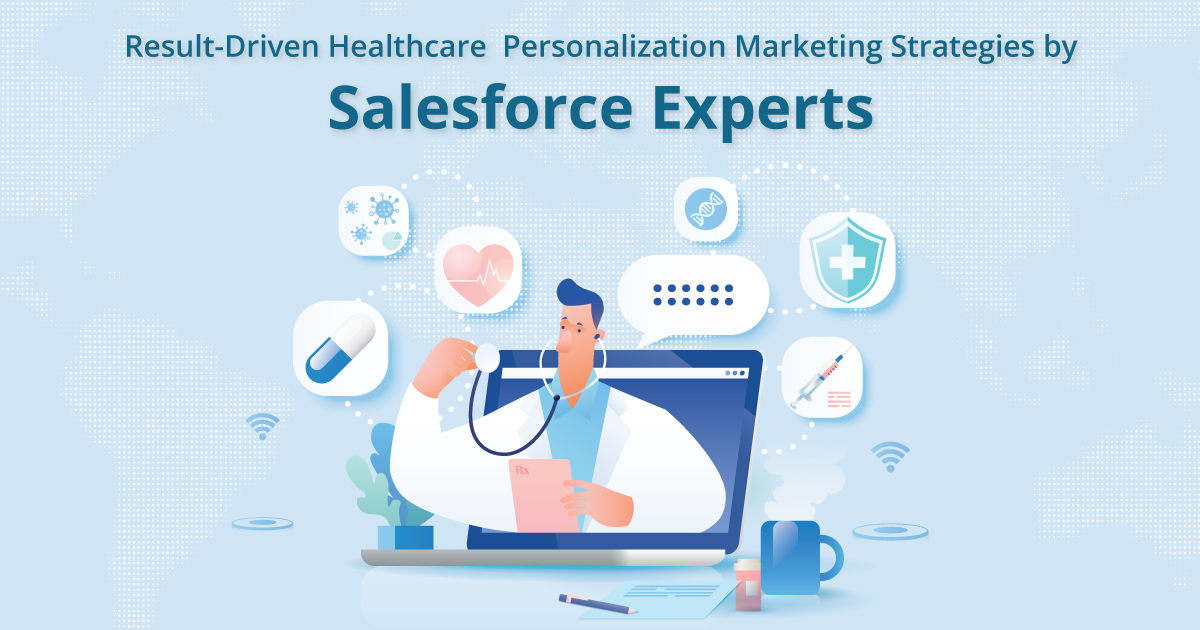 Result-Driven Healthcare Personalization Marketing Strategies by

Salesforce Experts